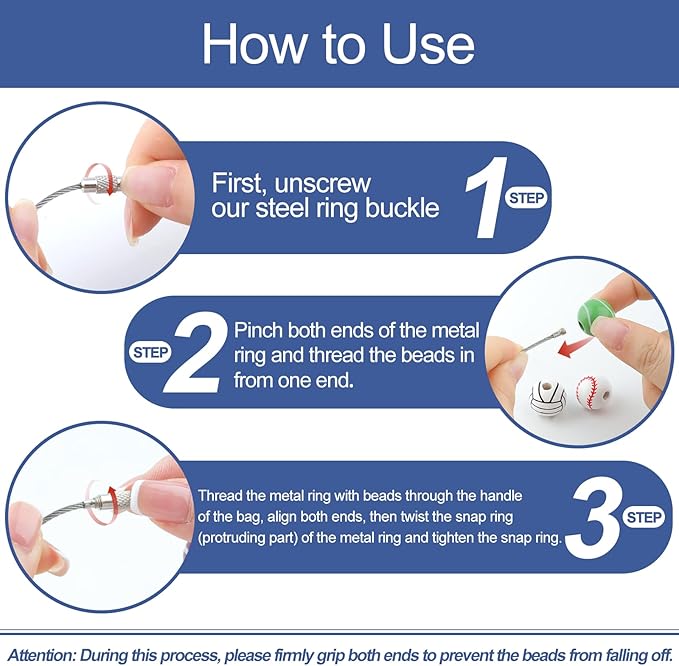 How to Use

First, unscrew our steel ring buckle

1 STEP

STEP 2

Pinch both ends of the metal ring and thread the beads in from one end.

Thread the metal ring with beads through the handle of the bag, align both ends, then twist the snap ring (protruding part) of the metal ring and tighten the snap ring.

3 STEP

Attention: During this process, please firmly grip both ends to prevent the beads from falling off.