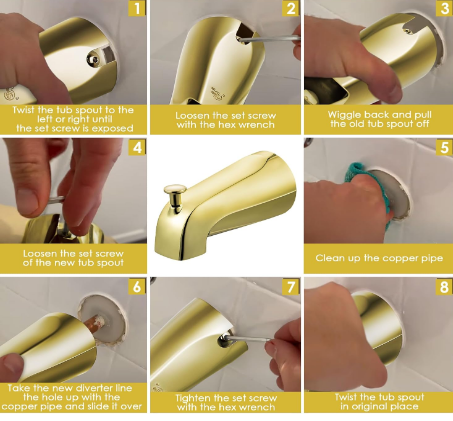 1
Twist the tub spout to the left or right until the set screw is exposed

2
Loosen the set screw with the hex wrench

3
Wiggle back and pull the old tub spout off

4
Loosen the set screw of the new tub spout

5
Clean up the copper pipe

6
Take the new diverter line the hole up with the copper pipe and slide it over

7
Tighten the set screw with the hex wrench

8
Twist the tub spout in original place