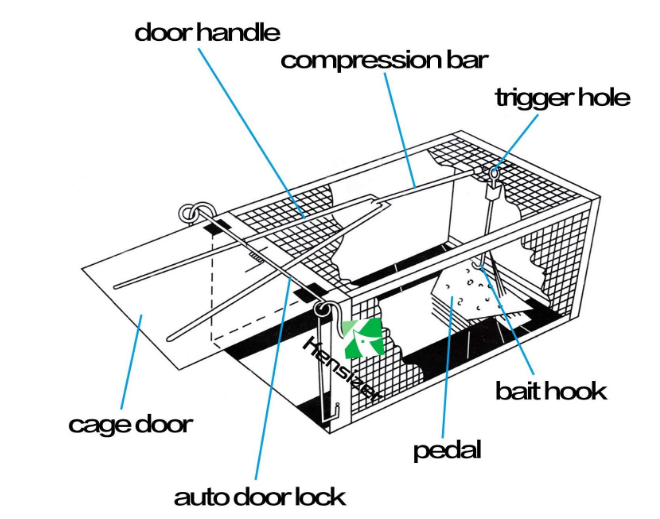 door handle

compression bar

trigger hole

Hensizer

bait hook

cage door

pedal

auto door lock