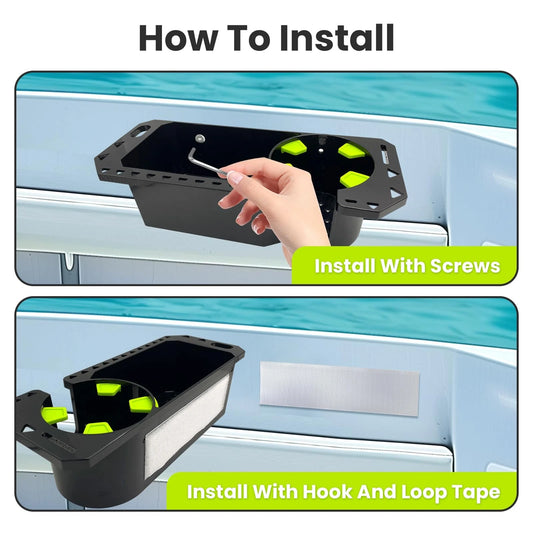 How To Install

Install With Screws

Install With Hook And Loop Tape