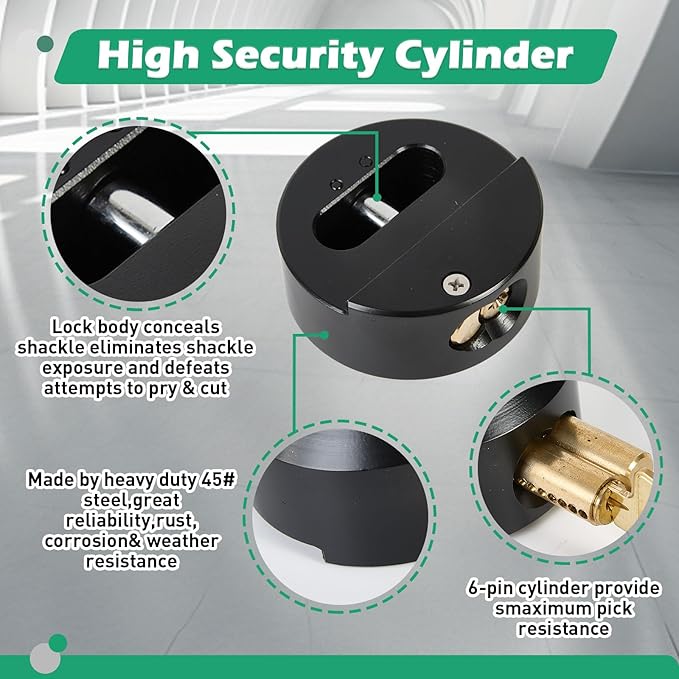 High Security Cylinder

Lock body conceals shackle eliminates shackle exposure and defeats attempts to pry & cut

Made by heavy duty 45# steel,great reliability,rust, corrosion& weather resistance

6-pin cylinder provide smaximum pick resistance