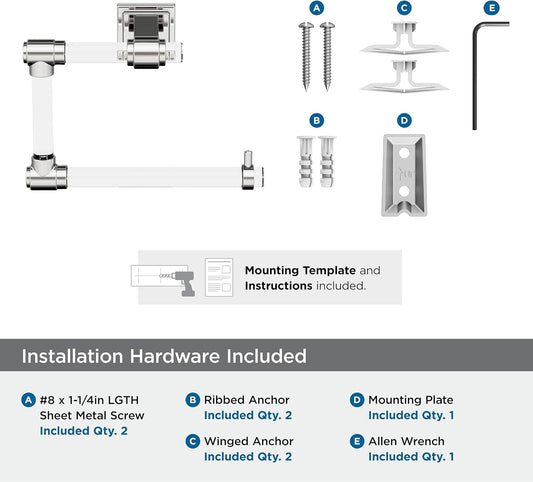 A
C
E
B
D

Mounting Template and Instructions included.

Installation Hardware Included

A #8 x 1-1/4in LGTH Sheet Metal Screw
Included Qty. 2

B Ribbed Anchor
Included Qty. 2

C Winged Anchor
Included Qty. 2

D Mounting Plate
Included Qty. 1

E Allen Wrench
Included Qty. 1