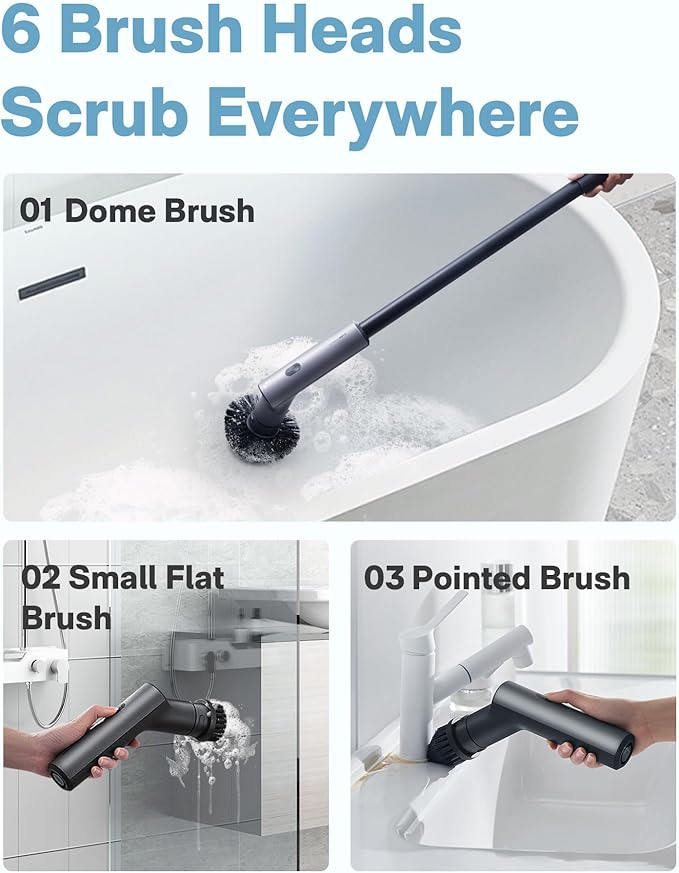 6 Brush Heads Scrub Everywhere

01 Dome Brush

02 Small Flat Brush

03 Pointed Brush