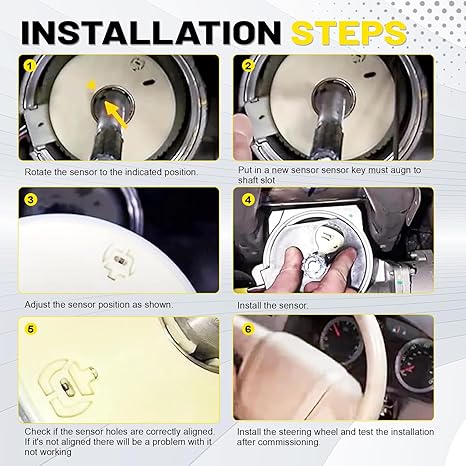 INSTALLATION STEPS

1

Rotate the sensor to the indicated position.

2

Put in a new sensor sensor key must augn to shaft slot

3

Adjust the sensor position as shown.

4

Install the sensor.

5

Check if the sensor holes are correctly aligned. If it's not aligned there will be a problem with it not working

6

Install the steering wheel and test the installation after commissioning.