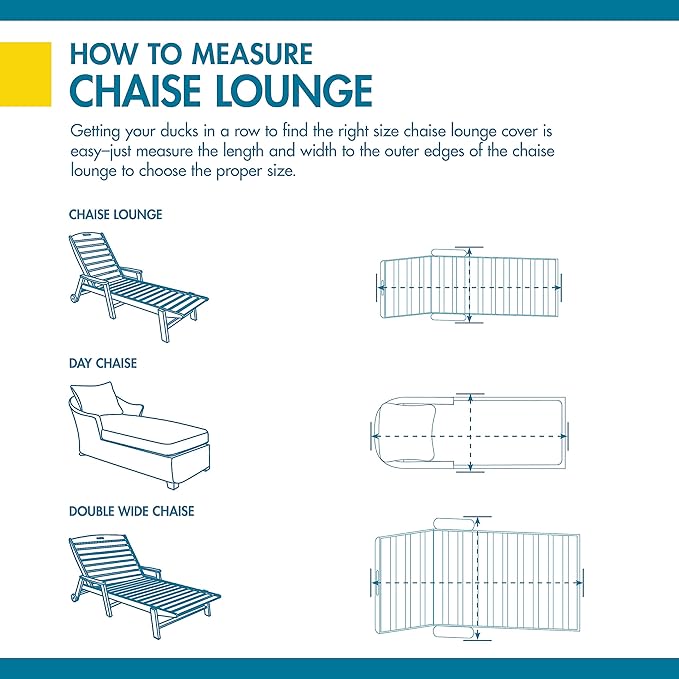 HOW TO MEASURE
CHAISE LOUNGE

Getting your ducks in a row to find the right size chaise lounge cover is easy–just measure the length and width to the outer edges of the chaise lounge to choose the proper size.

CHAISE LOUNGE

DAY CHAISE

DOUBLE WIDE CHAISE