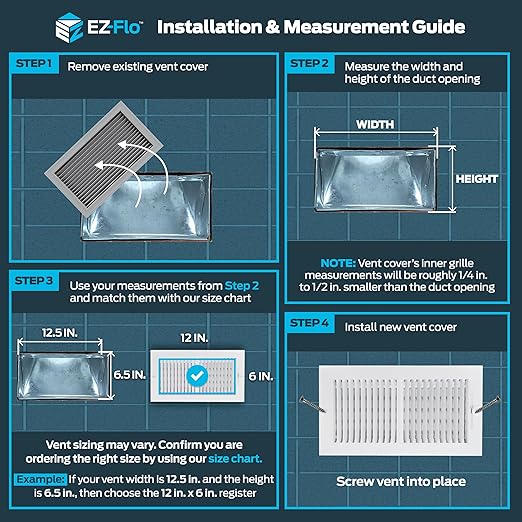 EZ-Flo™ Installation & Measurement Guide

STEP 1 Remove existing vent cover

STEP 2 Measure the width and height of the duct opening

WIDTH

HEIGHT

NOTE: Vent cover's inner grille measurements will be roughly 1/4 in. to 1/2 in. smaller than the duct opening

STEP 3 Use your measurements from Step 2 and match them with our size chart

12.5 IN.

6.5 IN.

12 IN.

6 IN.

Vent sizing may vary. Confirm you are ordering the right size by using our size chart.

Example: If your vent width is 12.5 in. and the height is 6.5 in., then choose the 12 in. x 6 in. register

STEP 4 Install new vent cover

Screw vent into place