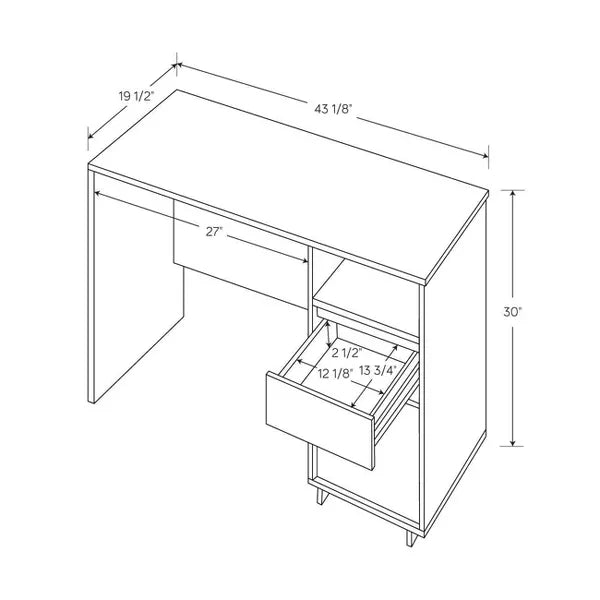 19 1/2"
43 1/8"
27"
30"
2 1/2"
12 1/8"
13 3/4"