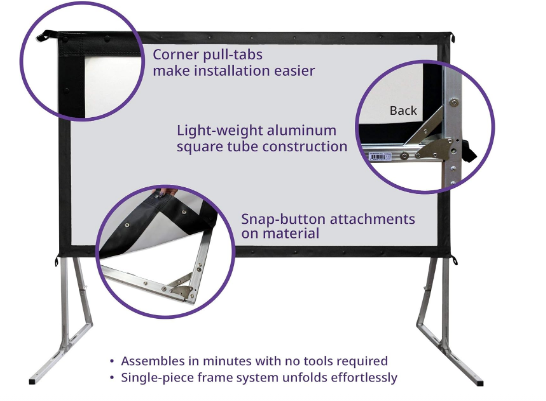 Corner pull-tabs make installation easier

Back

Light-weight aluminum square tube construction

Snap-button attachments on material

• Assembles in minutes with no tools required
• Single-piece frame system unfolds effortlessly