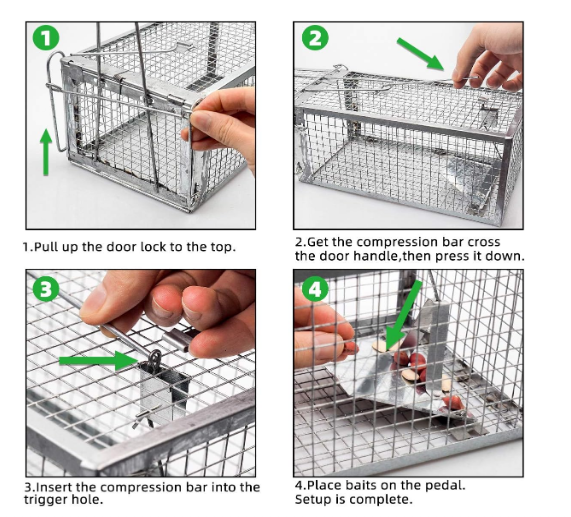 1

1.Pull up the door lock to the top.

2

2.Get the compression bar cross the door handle,then press it down.

3

3.Insert the compression bar into the trigger hole.

4

4.Place baits on the pedal. Setup is complete.