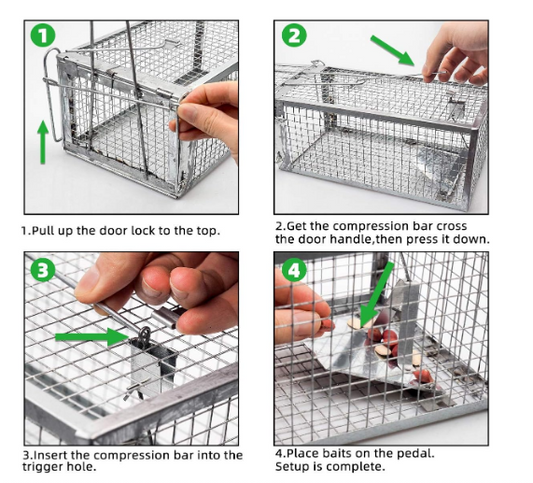 1

1.Pull up the door lock to the top.

2

2.Get the compression bar cross the door handle,then press it down.

3

3.Insert the compression bar into the trigger hole.

4

4.Place baits on the pedal. Setup is complete.