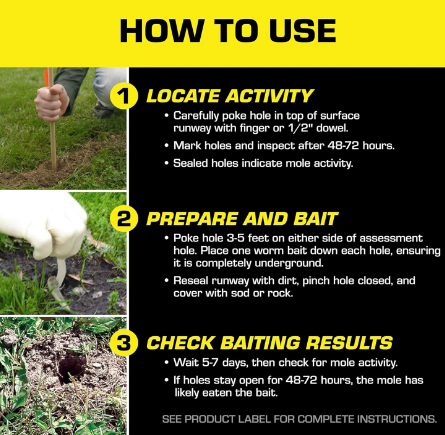 HOW TO USE

1 LOCATE ACTIVITY

• Carefully poke hole in top of surface runway with finger or 1/2" dowel.

• Mark holes and inspect after 48-72 hours.

• Sealed holes indicate mole activity.

2 PREPARE AND BAIT

• Poke hole 3-5 feet on either side of assessment hole. Place one worm bait down each hole, ensuring it is completely underground.

• Reseal runway with dirt, pinch hole closed, and cover with sod or rock.

3 CHECK BAITING RESULTS

• Wait 5-7 days, then check for mole activity.

• If holes stay open for 48-72 hours, the mole has likely eaten the bait.

SEE PRODUCT LABEL FOR COMPLETE INSTRUCTIONS.