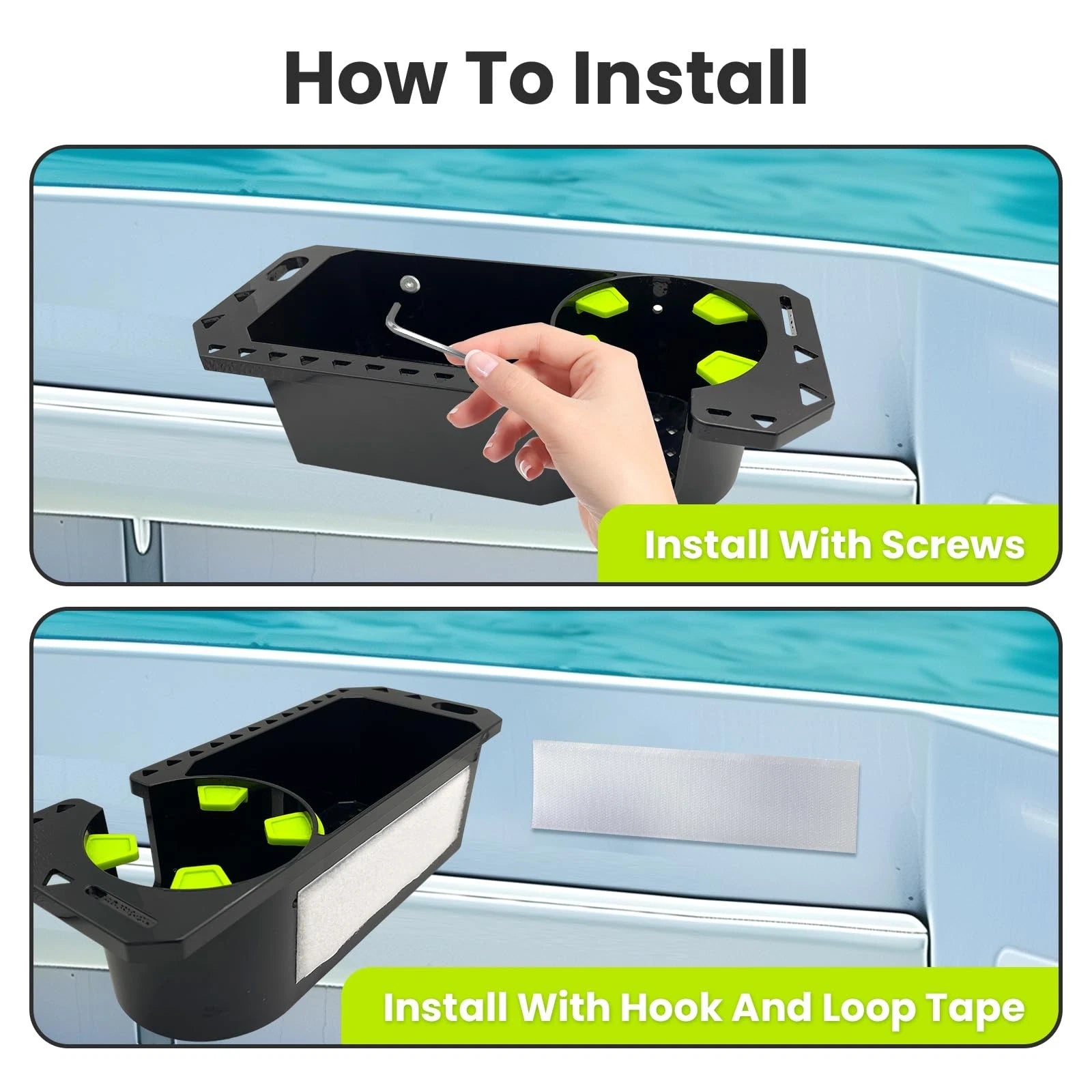 How To Install

Install With Screws

Install With Hook And Loop Tape