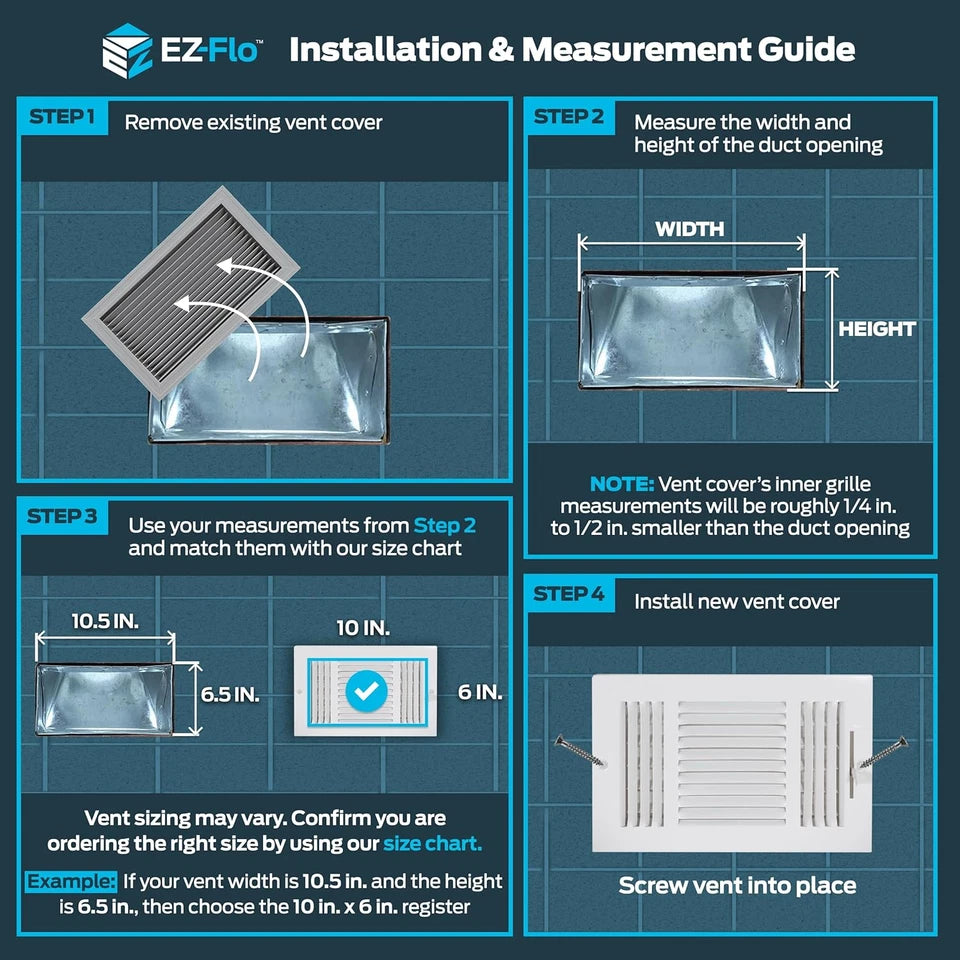 EZ-Flo™ Installation & Measurement Guide

STEP 1 Remove existing vent cover

STEP 2 Measure the width and height of the duct opening

WIDTH

HEIGHT

NOTE: Vent cover's inner grille measurements will be roughly 1/4 in. to 1/2 in. smaller than the duct opening

STEP 3 Use your measurements from Step 2 and match them with our size chart

10.5 IN.

6.5 IN.

10 IN.

6 IN.

Vent sizing may vary. Confirm you are ordering the right size by using our size chart.

Example: If your vent width is 10.5 in. and the height is 6.5 in., then choose the 10 in. x 6 in. register

STEP 4 Install new vent cover

Screw vent into place